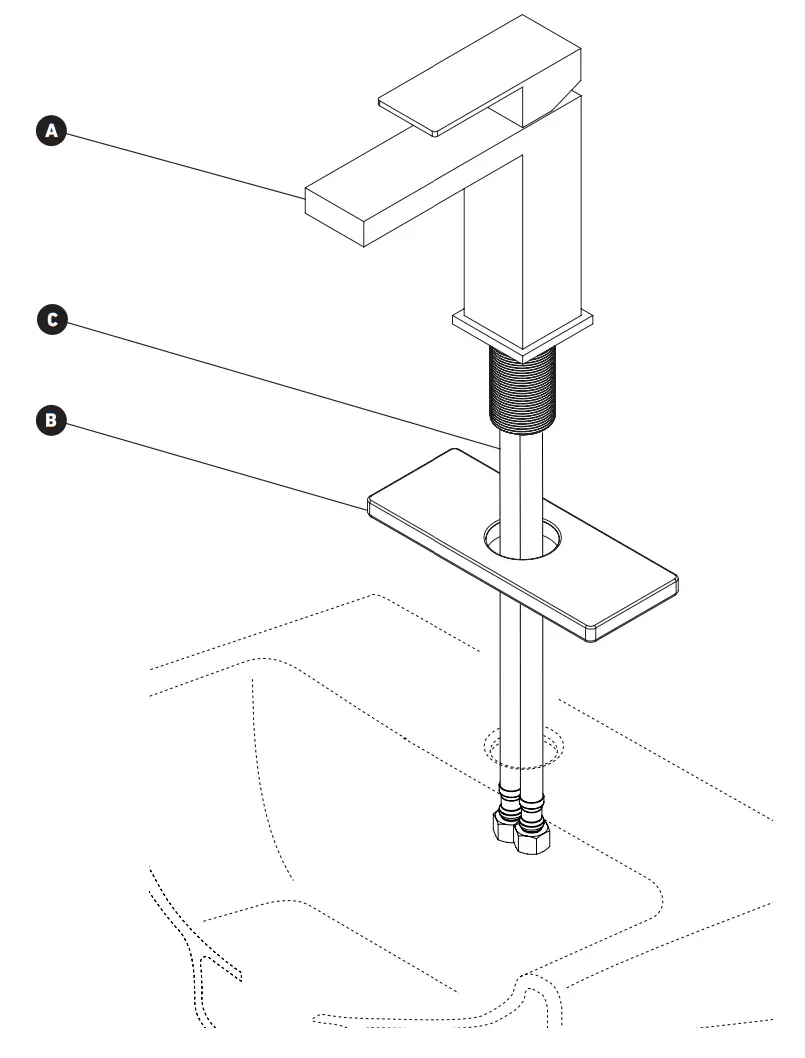 A

C

B