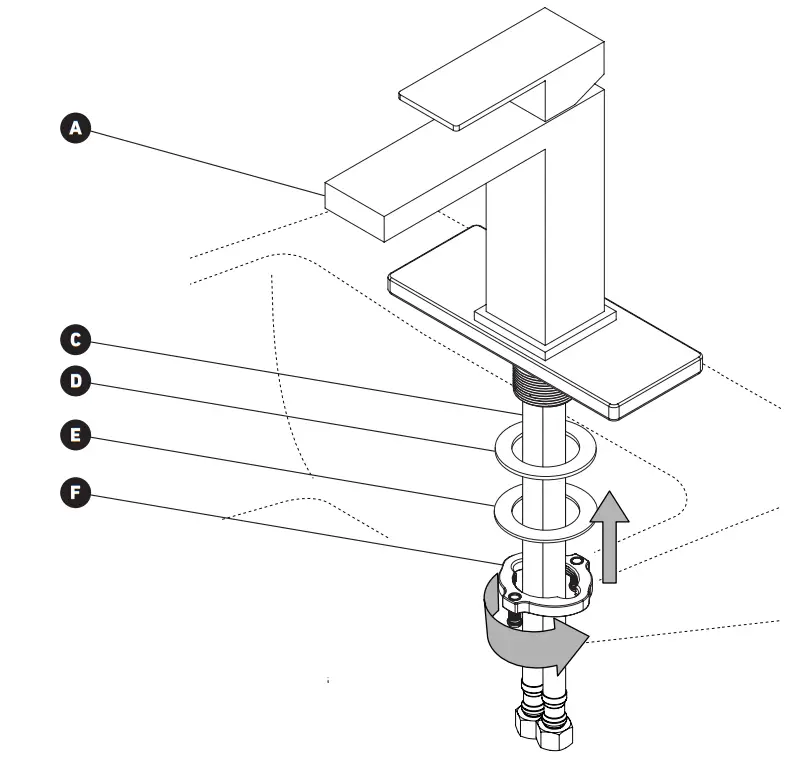 A

C

D

E

F