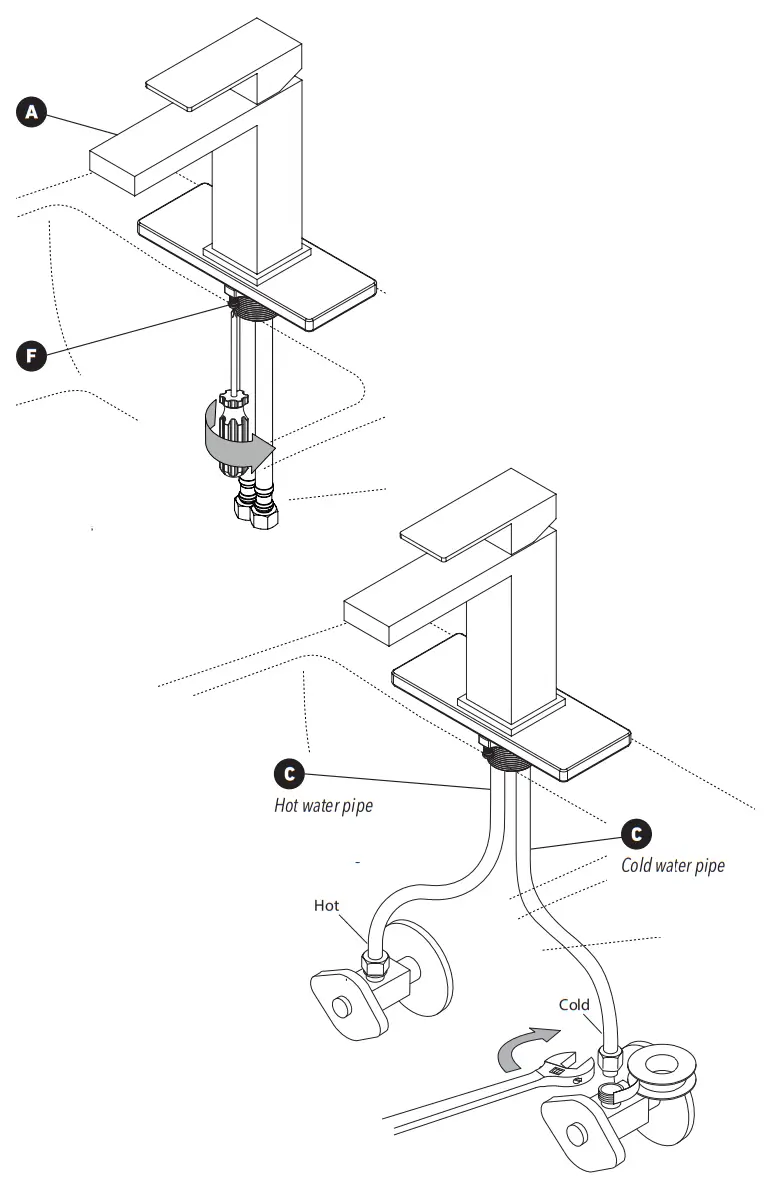 A

F

C

Hot water pipe

C

Cold water pipe

Hot

Cold