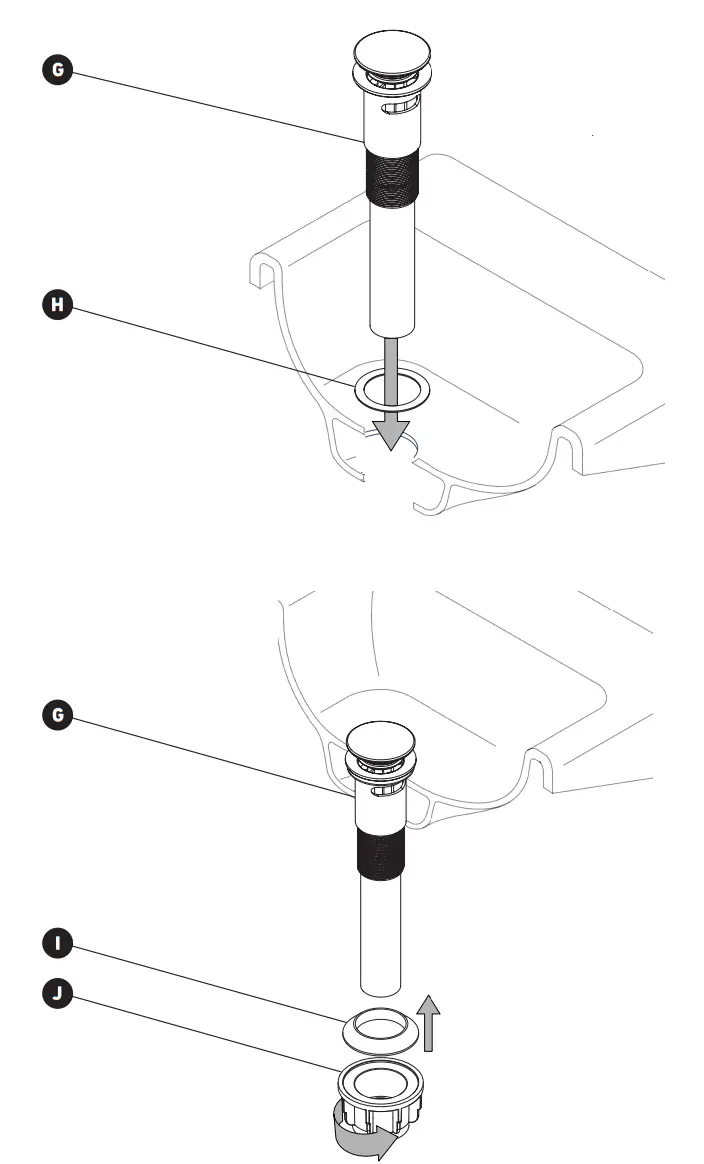 G

H

G

I

J