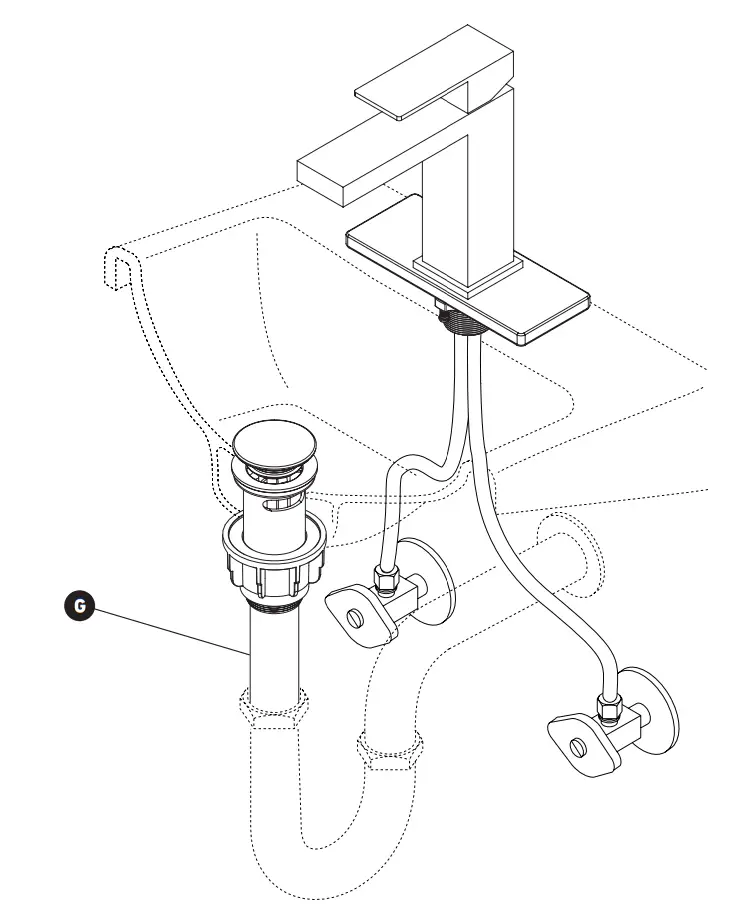 G