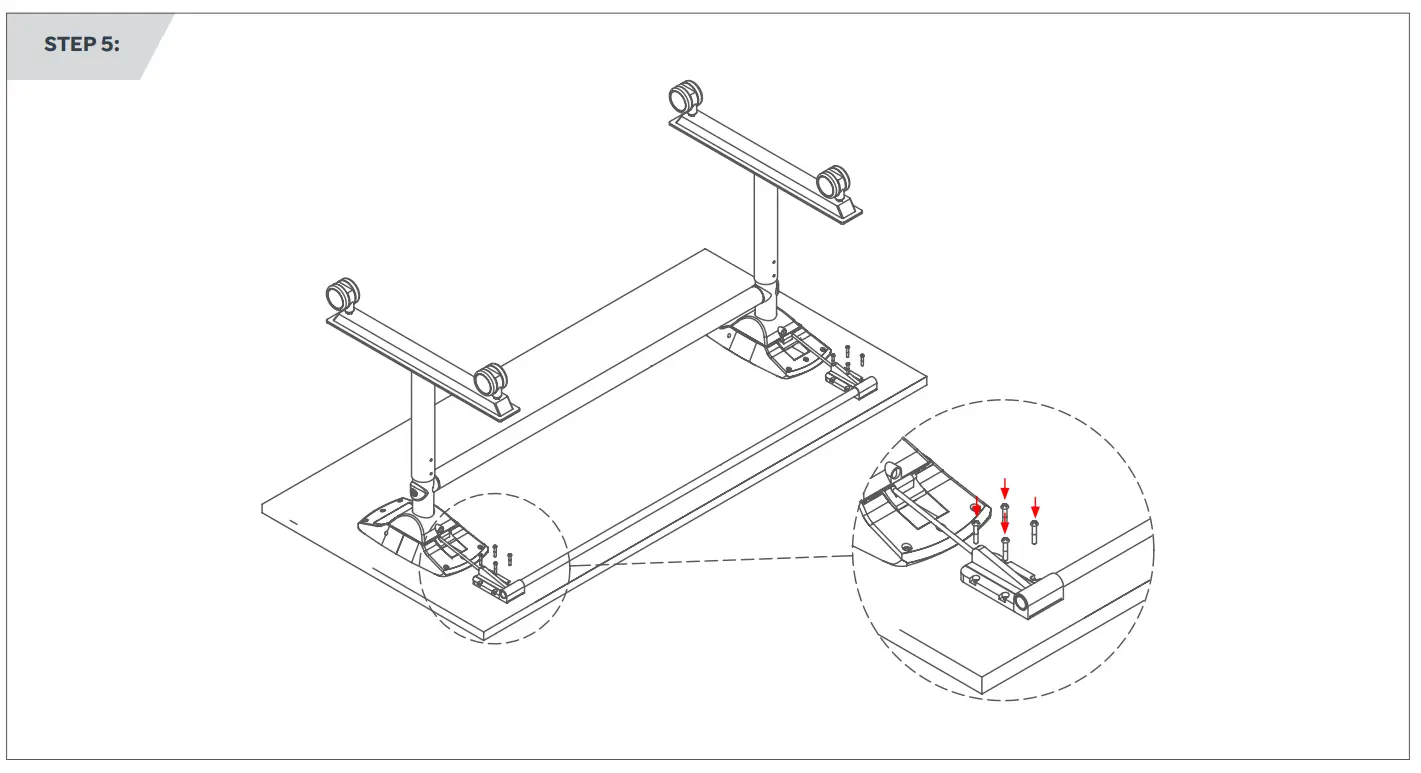 STEP 5: