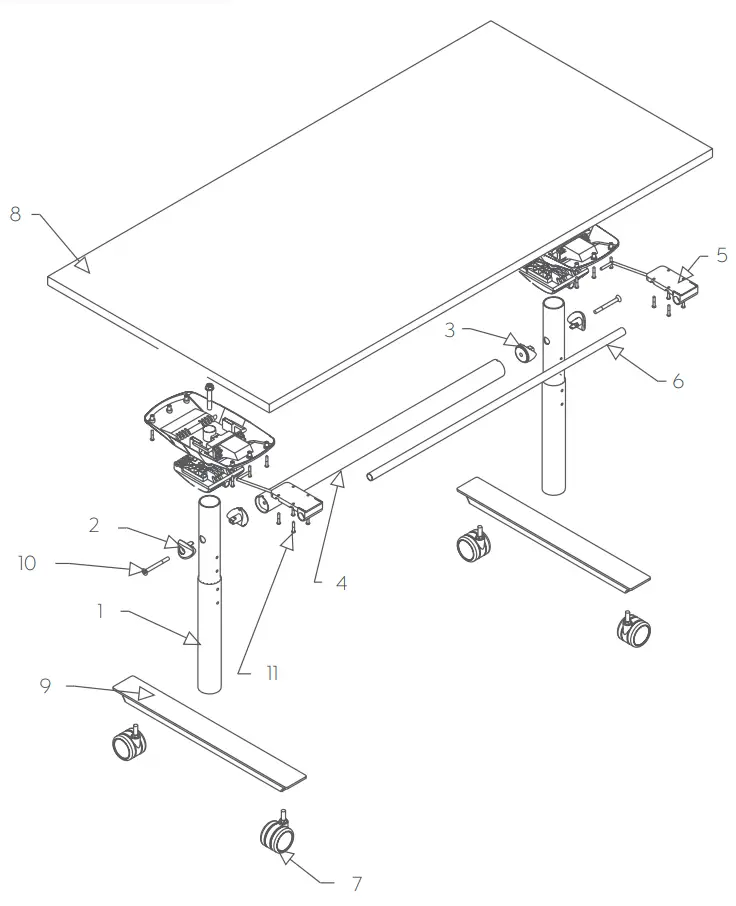 8
5
3
6
2
10
4
1
11
9
7