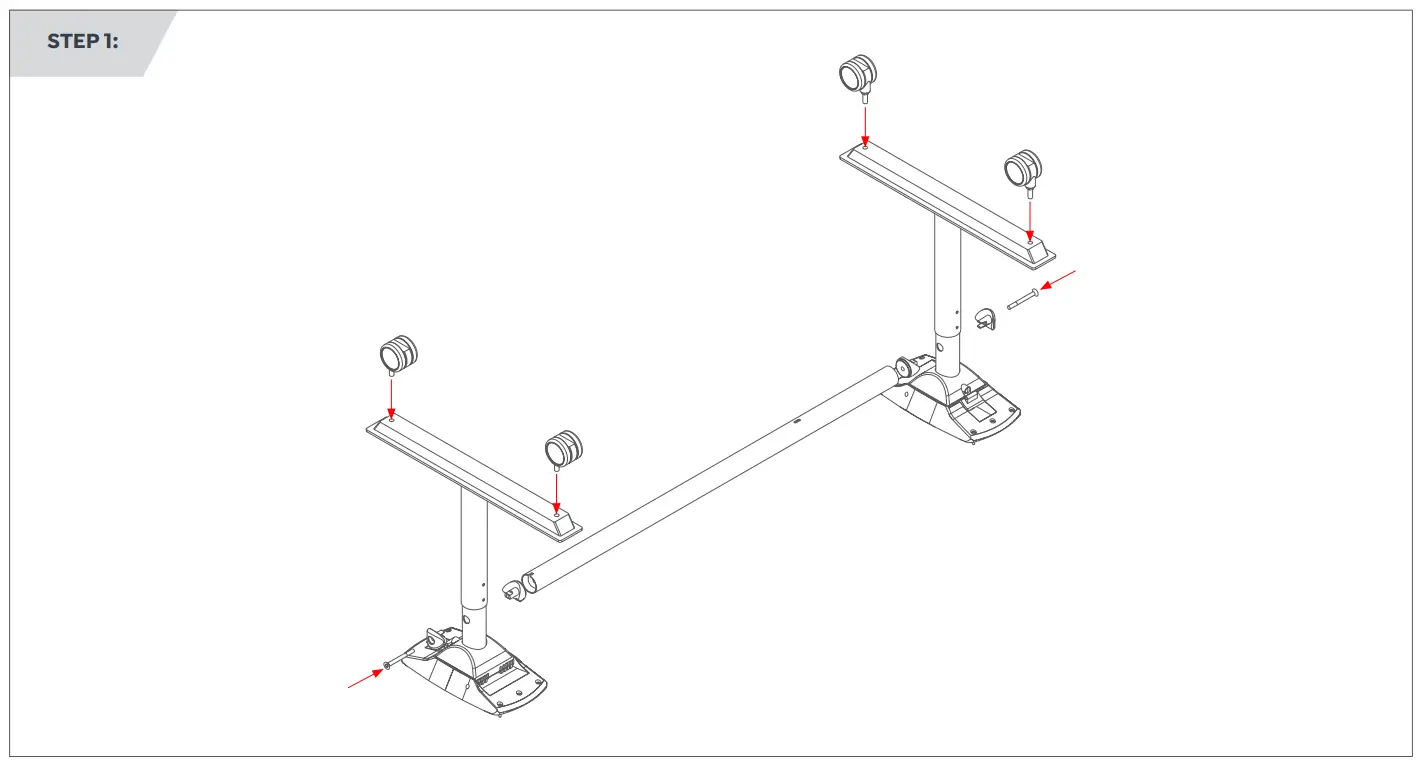 STEP 1: