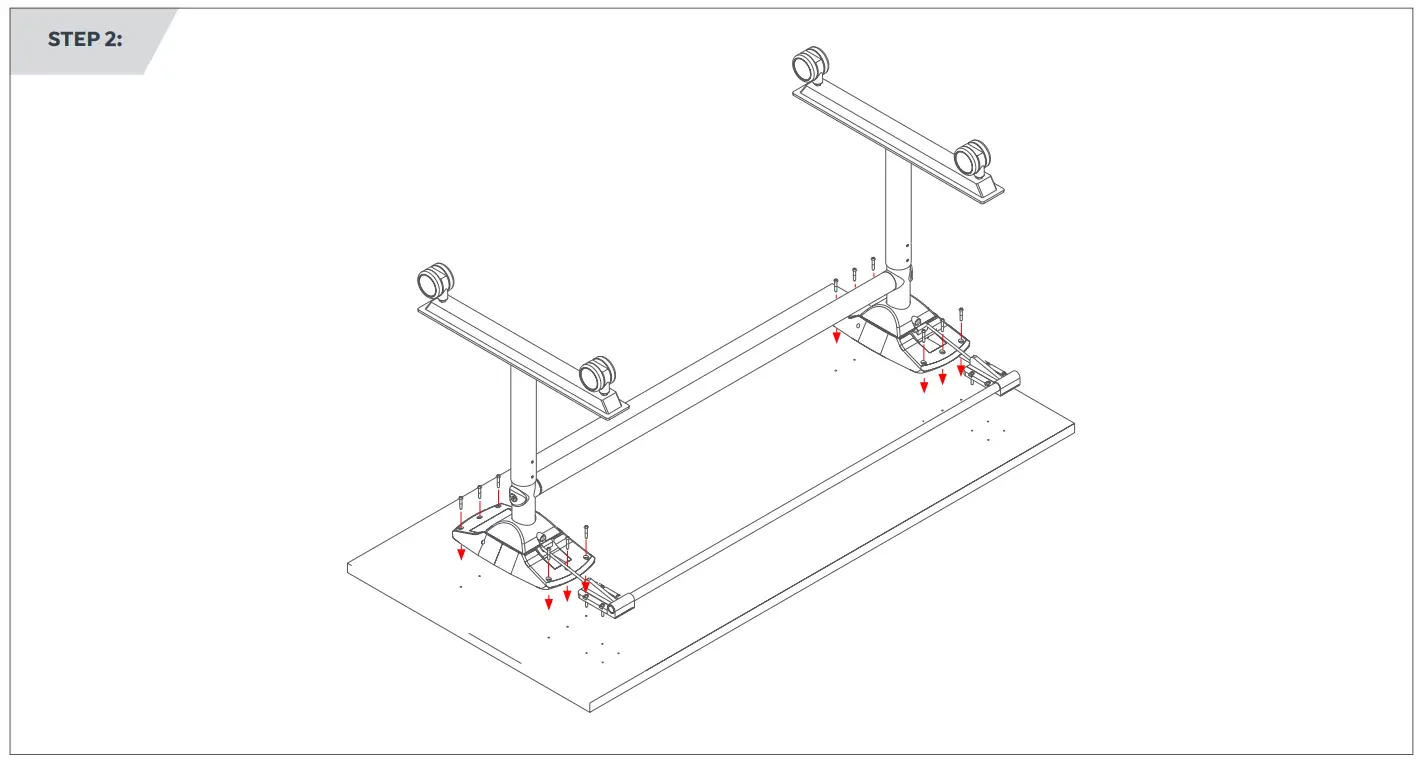 STEP 2: