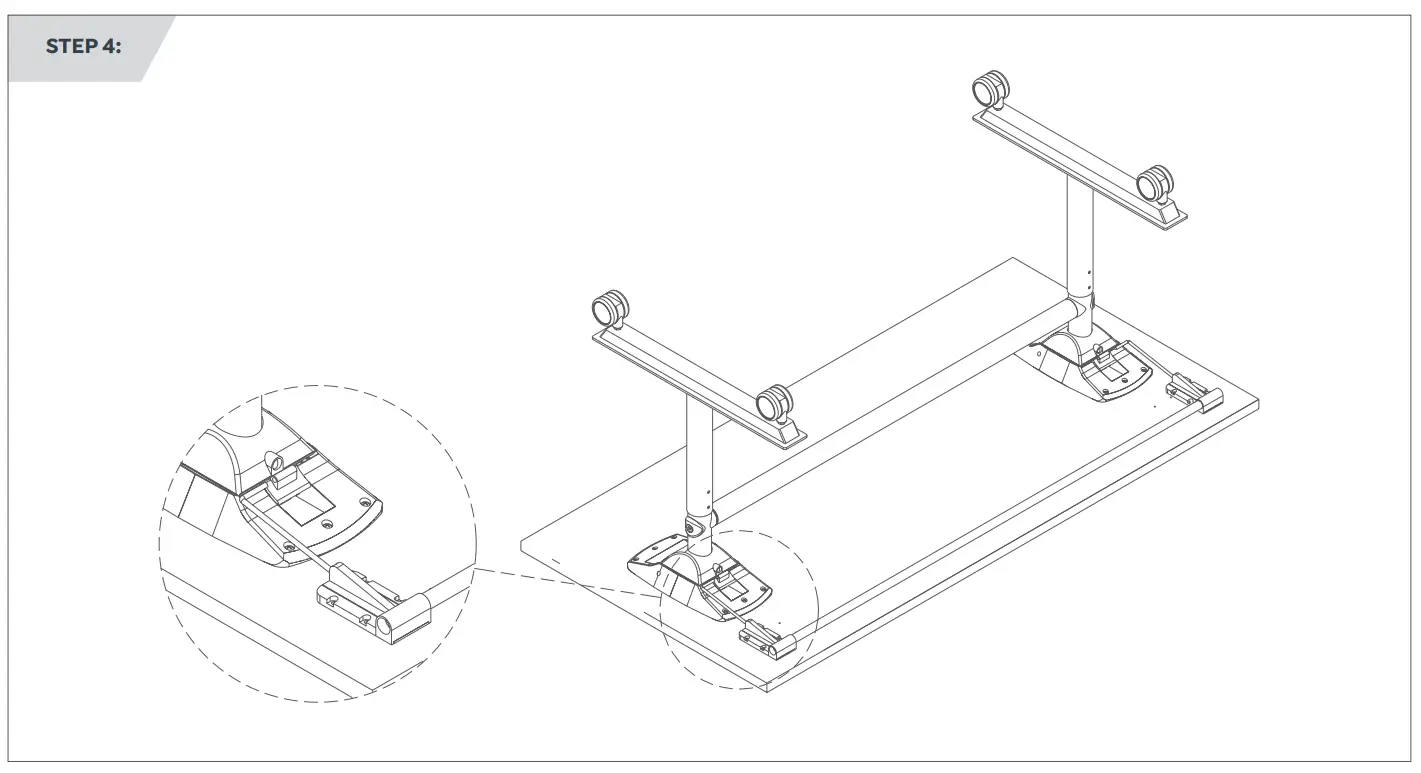 STEP 4: