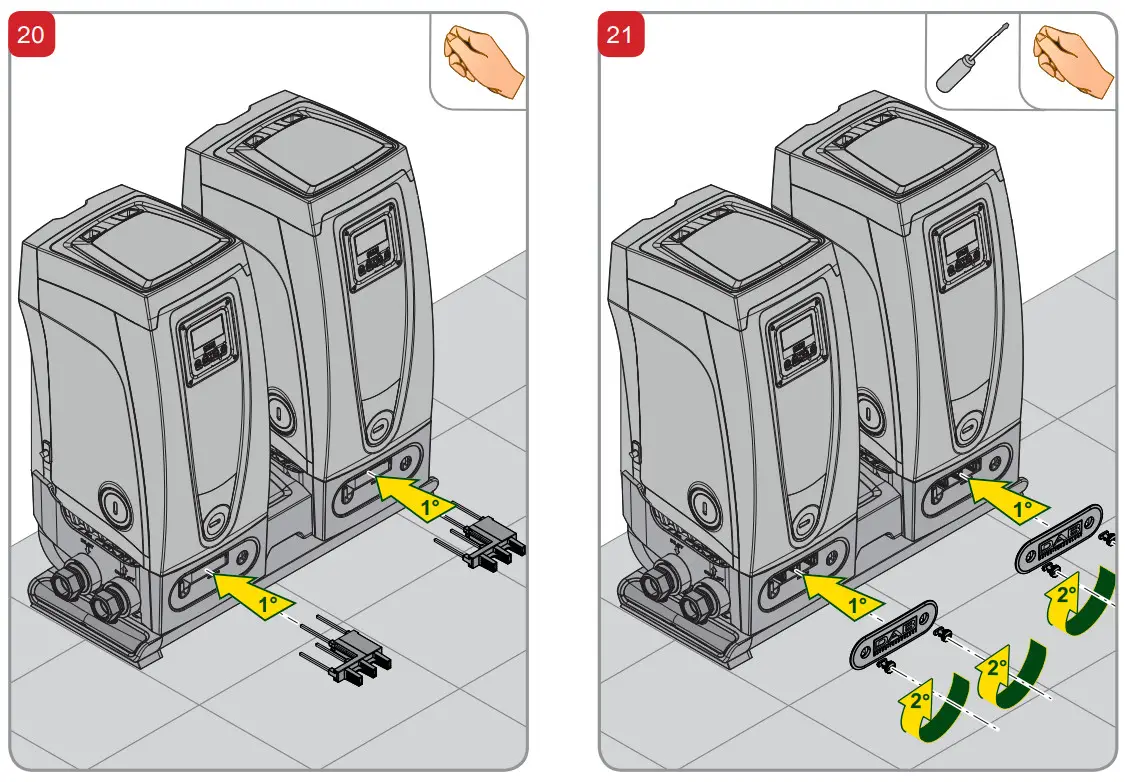 20

1°

1°

21

1°

1°

2°

2°

2°