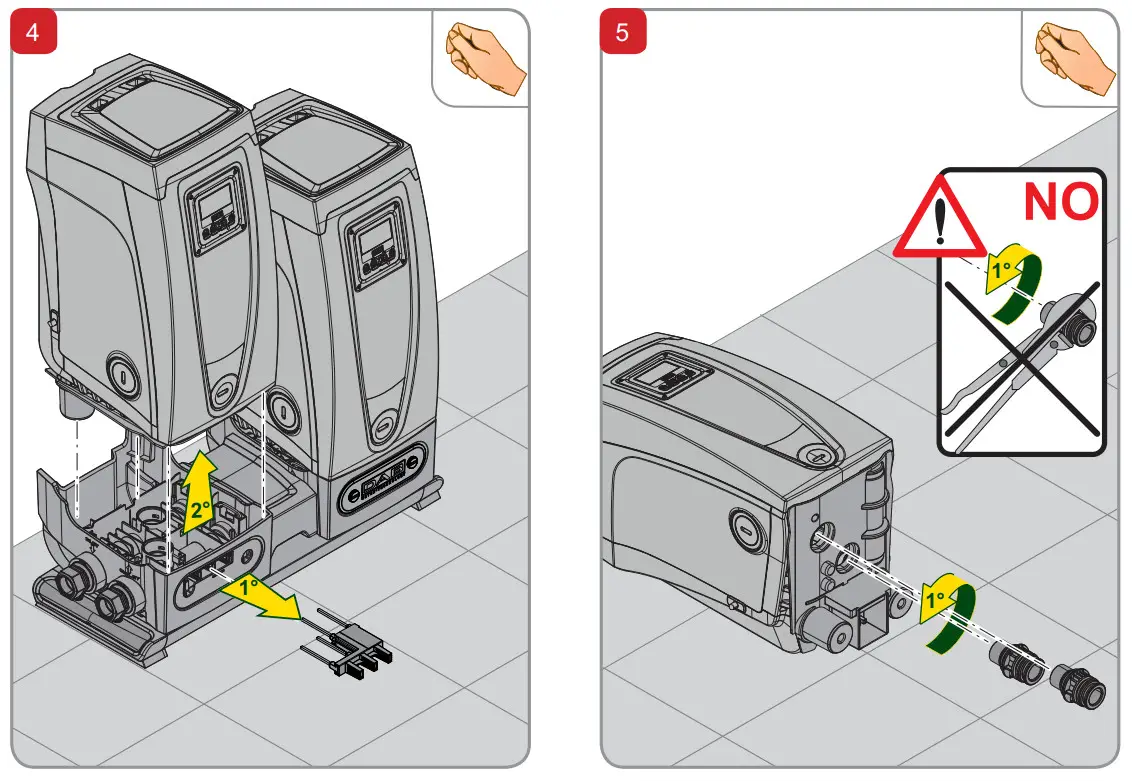 4

2°

1°

5

NO

1°

1°