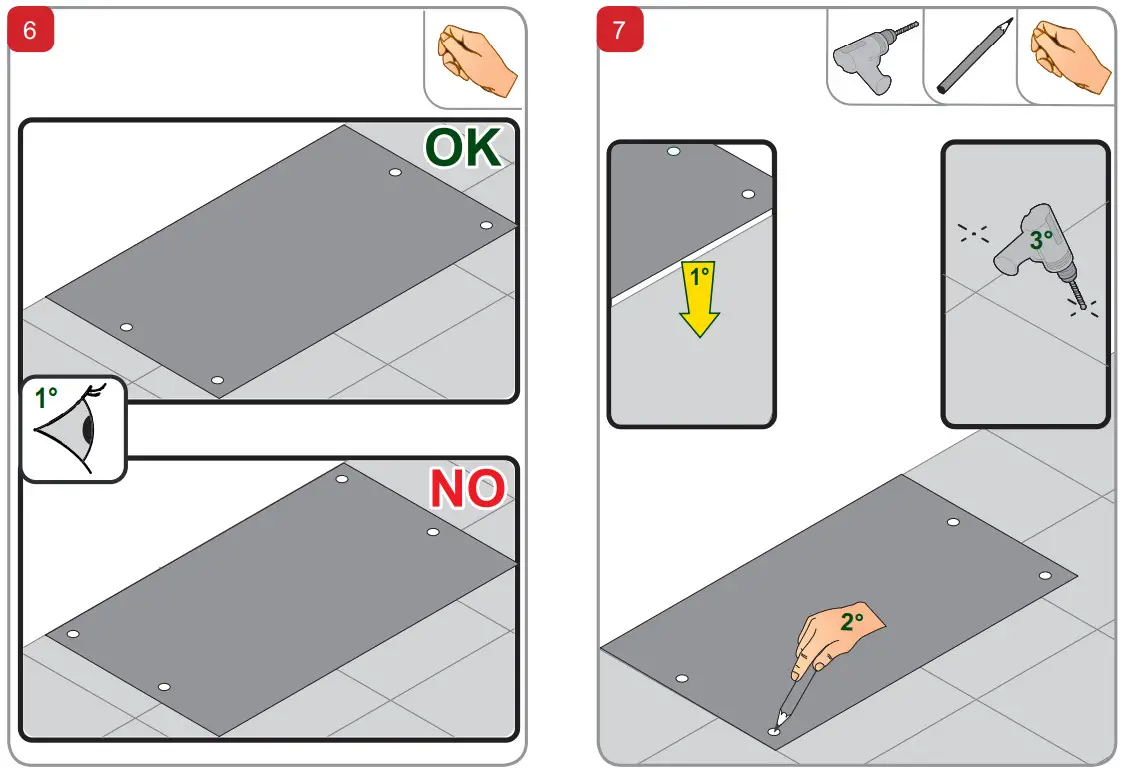 6

OK

1°

NO

7

1°

3°

2°