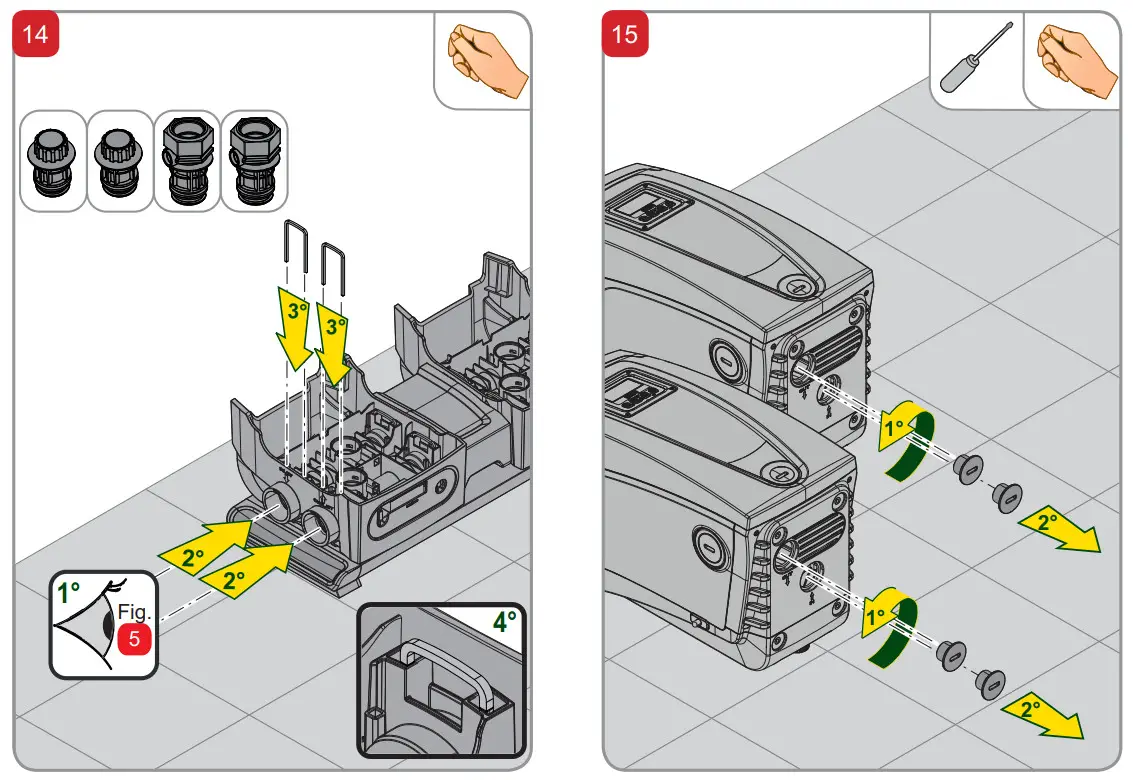 14

3°
3°
2°
2°
1°
Fig.
5
4°

15

1°
2°
1°
2°