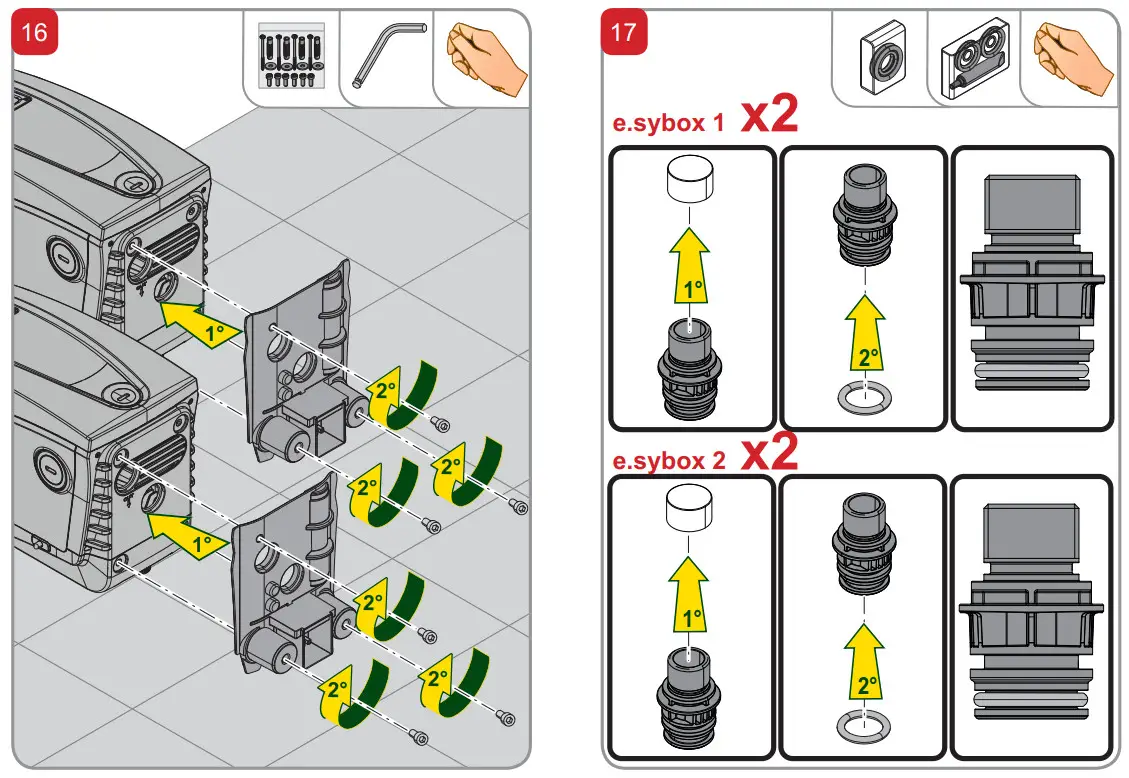 16

1°

2°

2°

2°

1°

2°

2°

2°

17

e.sybox 1 x2

1°

2°

e.sybox 2 x2

1°

2°