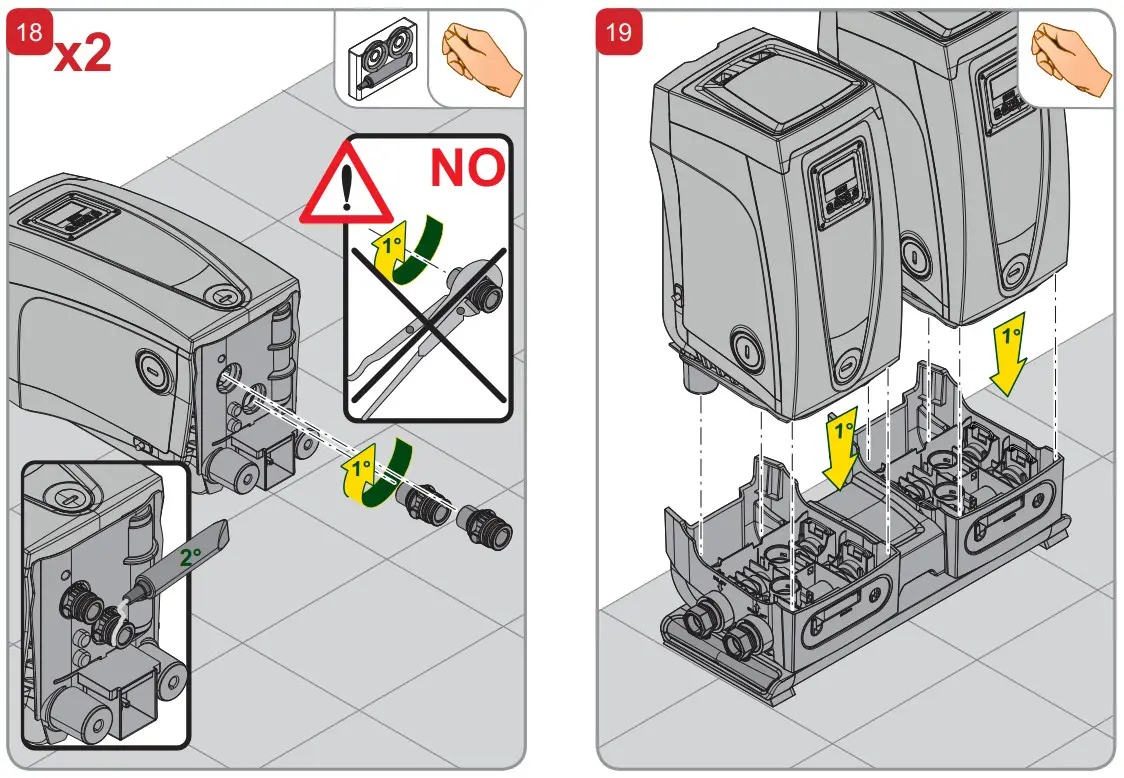 18 x2

NO

1°

1°

2°

19

1°

1°