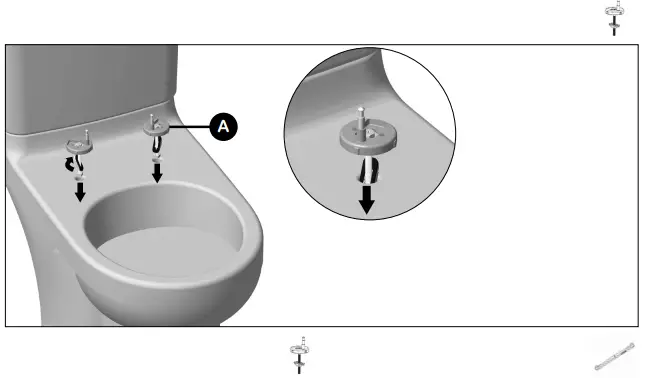 A