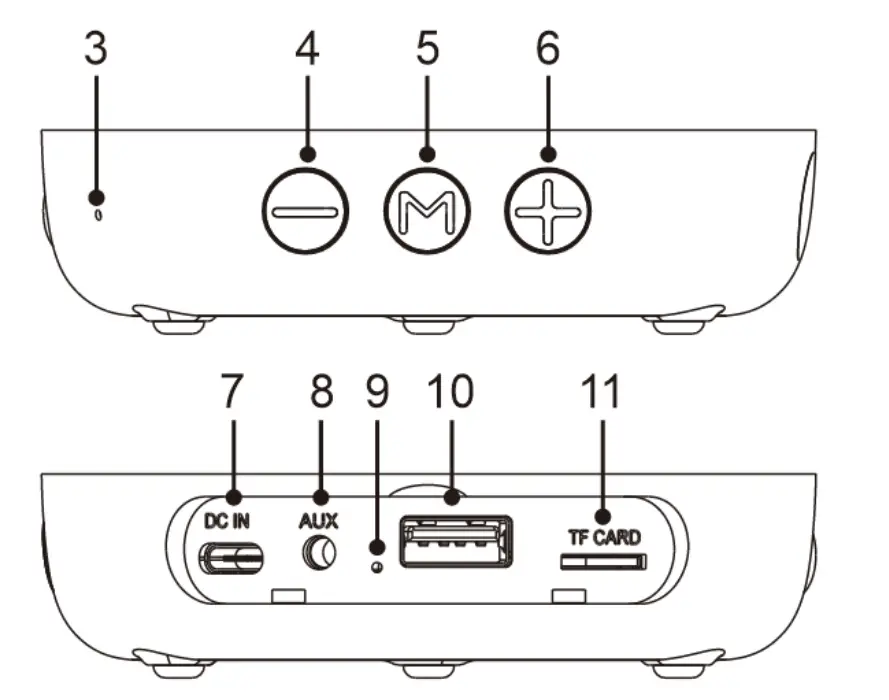 3
4
5
6
M
7
8
9
10
11
DC IN
AUX
TF CARD