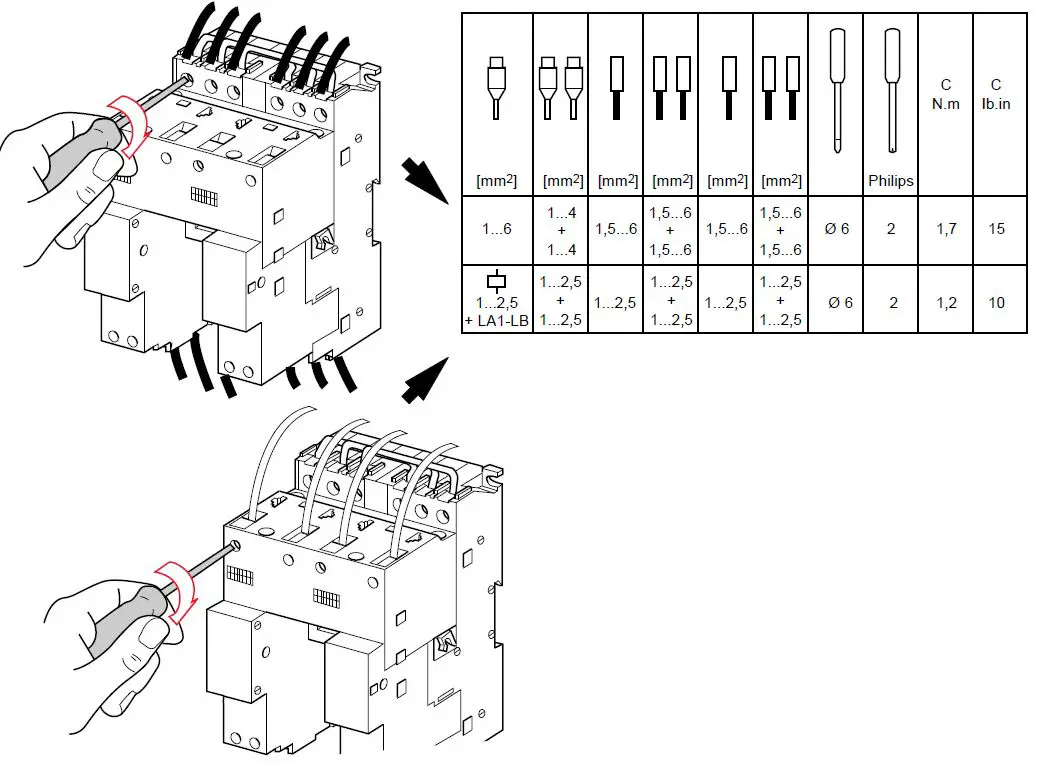 | [mm$^2$] | [mm$^2$] | [mm$^2$] | [mm$^2$] | [mm$^2$] | [mm$^2$] | | Philips | C N.m | C lb.in |
|---|---|---|---|---|---|---|---|---|---|
| 1...6 | 1...4 + 1...4 | 1,5...6 | 1,5...6 + 1,5...6 | 1,5...6 | 1,5...6 + 1,5...6 | Ø 6 | 2 | 1,7 | 15 |
| 1...2,5 + LA1-LB | 1...2,5 + 1...2,5 | 1...2,5 | 1...2,5 + 1...2,5 | 1...2,5 | 1...2,5 + 1...2,5 | Ø 6 | 2 | 1,2 | 10 |