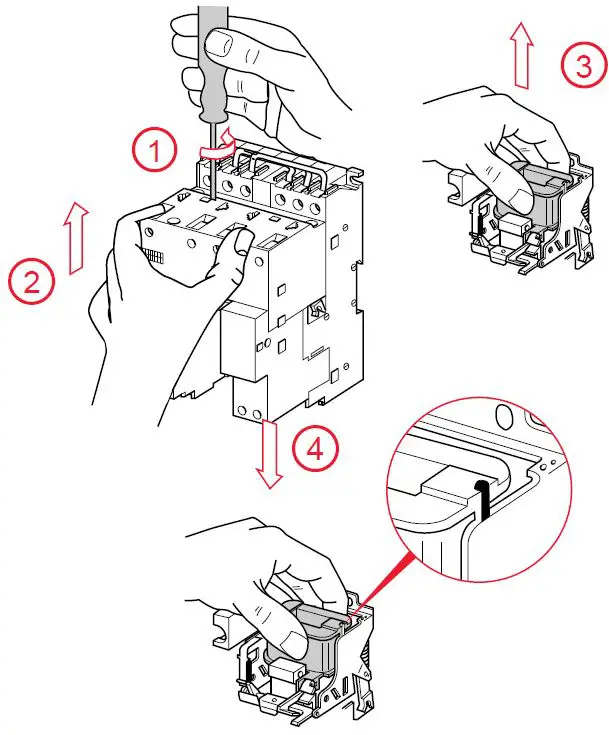 1
2
3
4