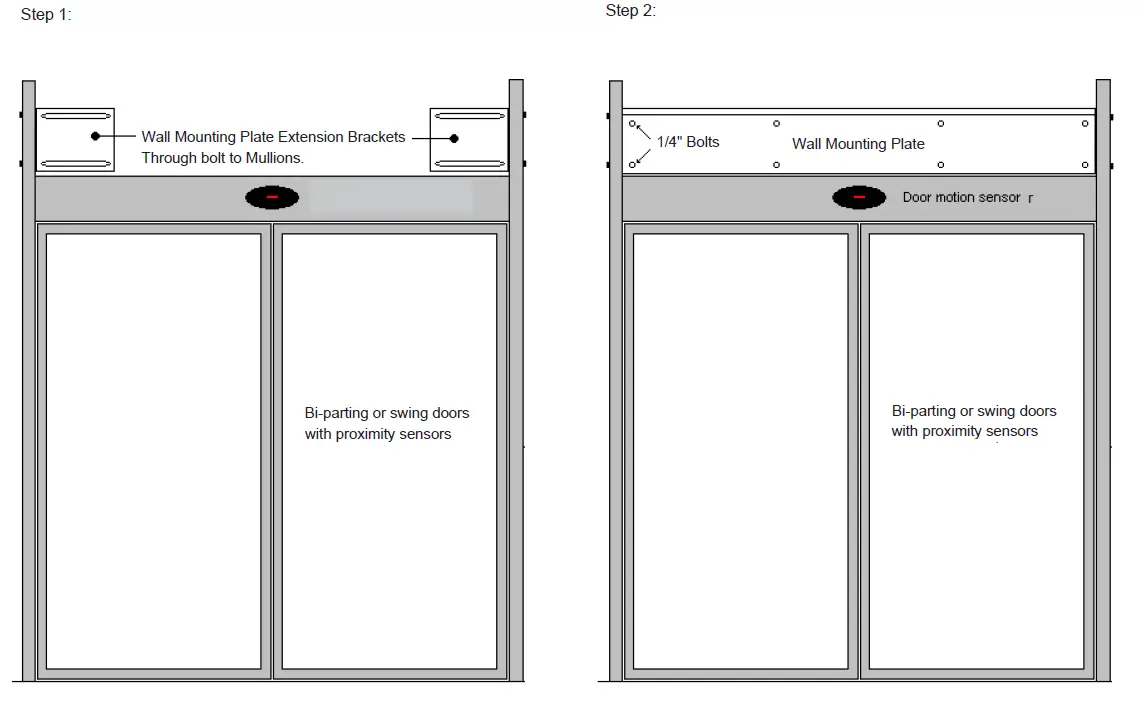 Step 1:

Wall Mounting Plate Extension Brackets
Through bolt to Mullions.

Bi-parting or swing doors
with proximity sensors

Step 2:

1/4" Bolts

Wall Mounting Plate

Door motion sensor r

Bi-parting or swing doors
with proximity sensors