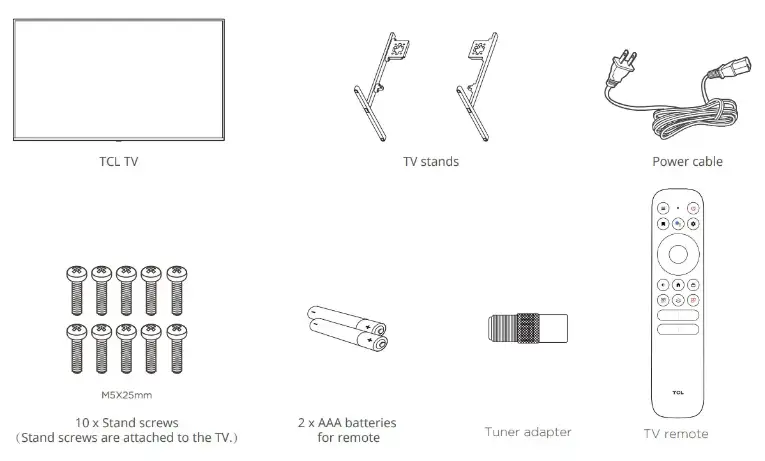 TCL TV

TV stands

Power cable

M5X25mm

10 x Stand screws
(Stand screws are attached to the TV.)

2 x AAA batteries
for remote

Tuner adapter

TCL

TV remote