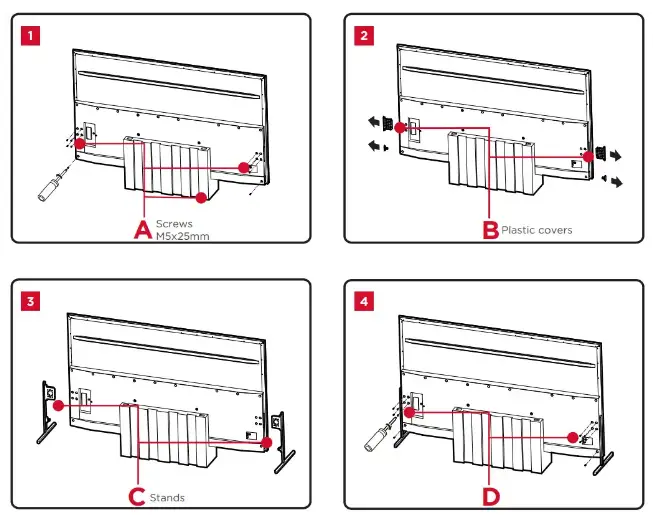 1

A Screws M5x25mm

2

B Plastic covers

3

C Stands

4

D