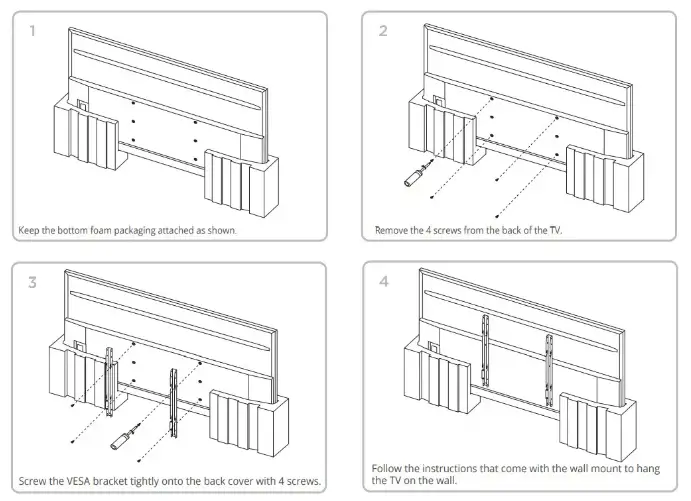 1

Keep the bottom foam packaging attached as shown.

2

Remove the 4 screws from the back of the TV.

3

Screw the VESA bracket tightly onto the back cover with 4 screws.

4

Follow the instructions that come with the wall mount to hang the TV on the wall.