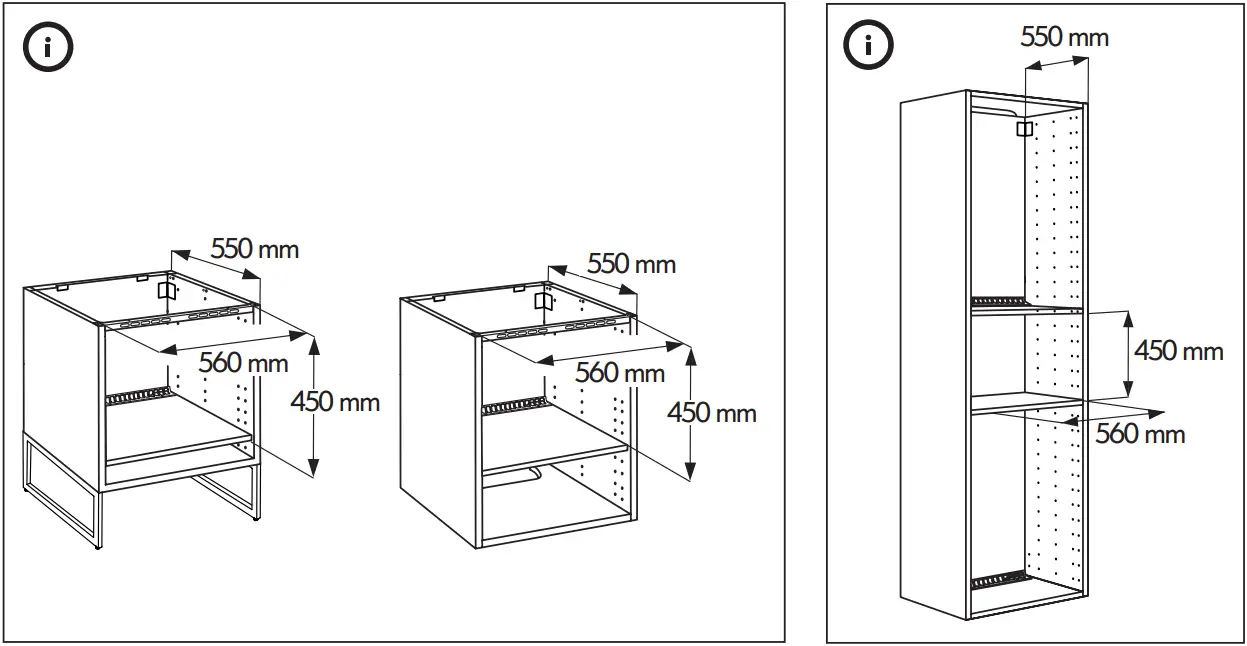 i

550 mm

560 mm

450 mm

550 mm

560 mm

450 mm

i

550 mm

450 mm

560 mm