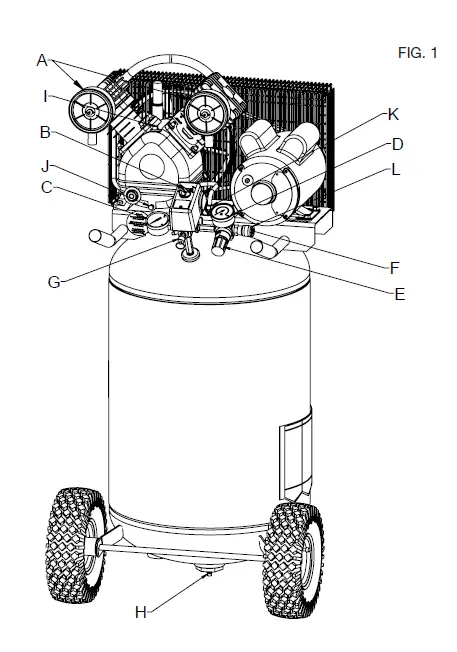 FIG. 1

A
I
B
J
C
G
K
D
L
F
E
H