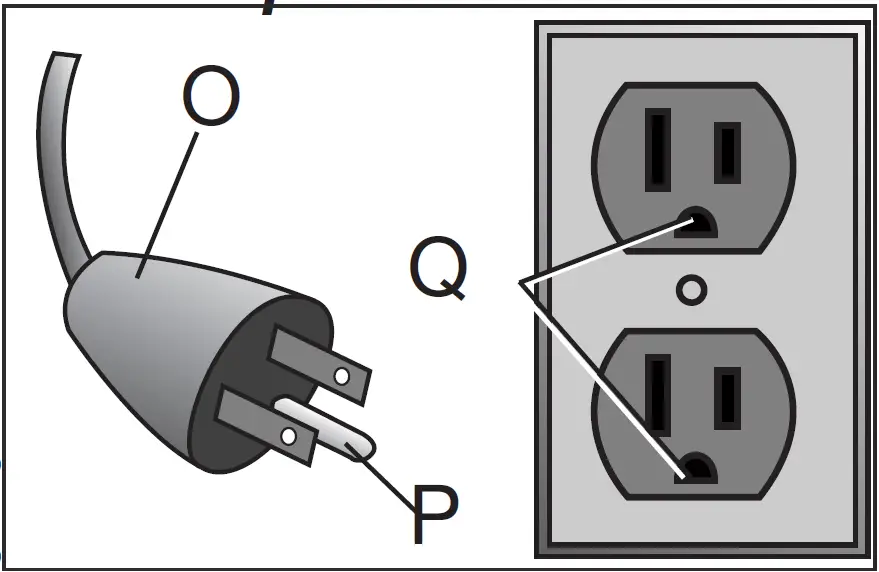 O

Q

P