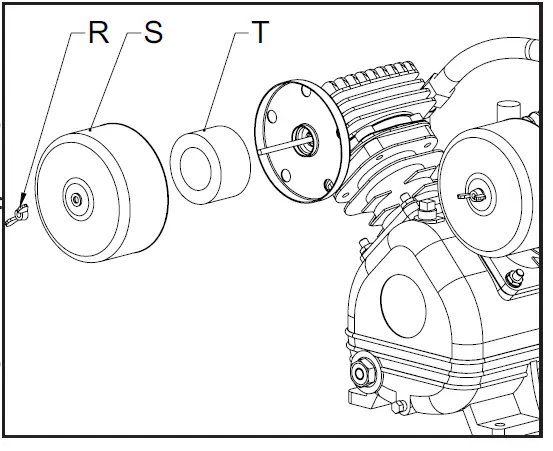 R S T