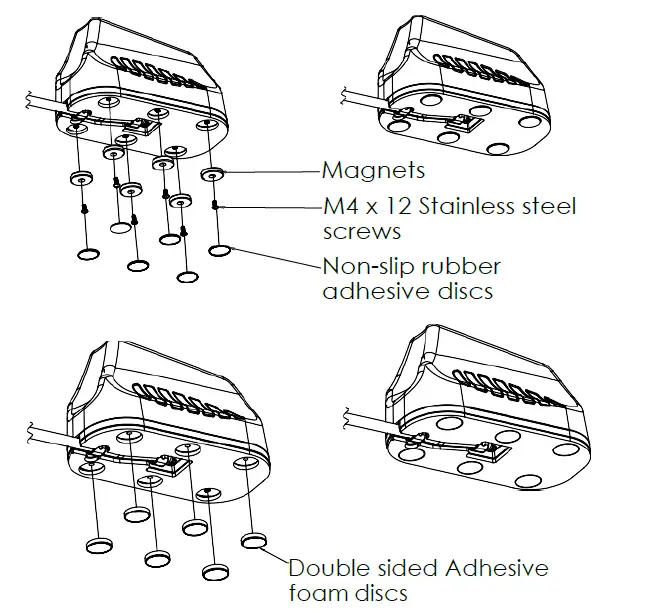 Magnets

M4 x 12 Stainless steel screws

Non-slip rubber adhesive discs

Double sided Adhesive foam discs