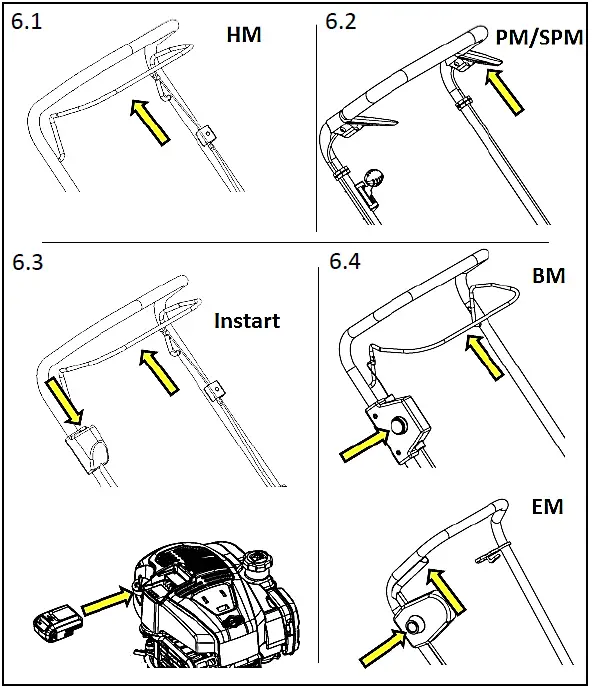 6.1

HM

6.2

PM/SPM

6.3

Instart

6.4

BM

EM