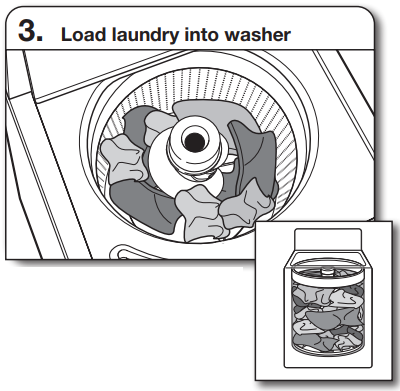 3. Load laundry into washer