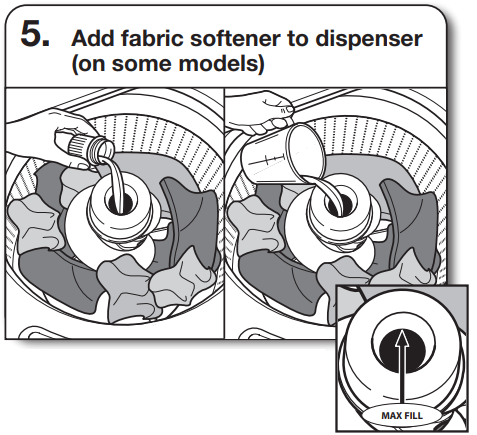 5. Add fabric softener to dispenser (on some models)

MAX FILL