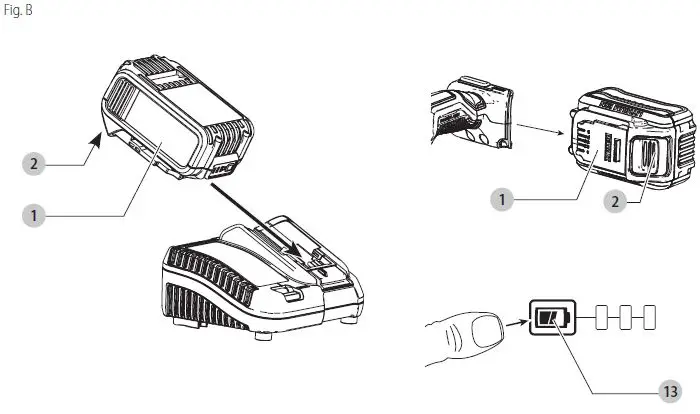 Fig. B

2

1

1

2

13