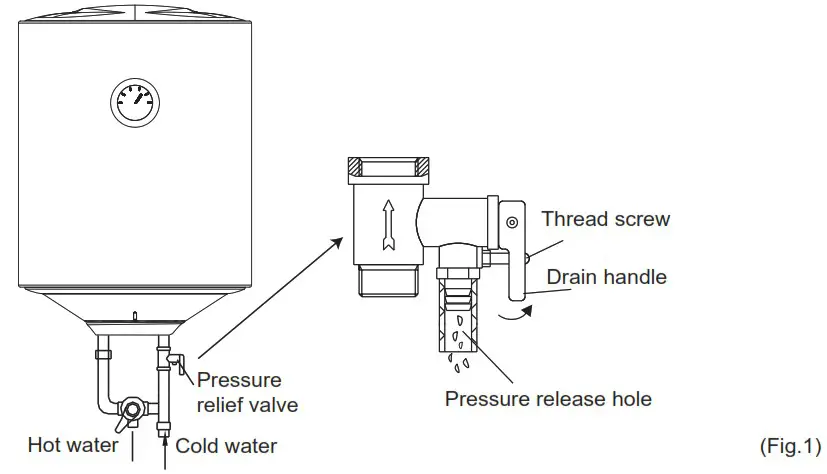 Thread screw
Drain handle
Pressure relief valve
Pressure release hole
Hot water
Cold water
(Fig.1)