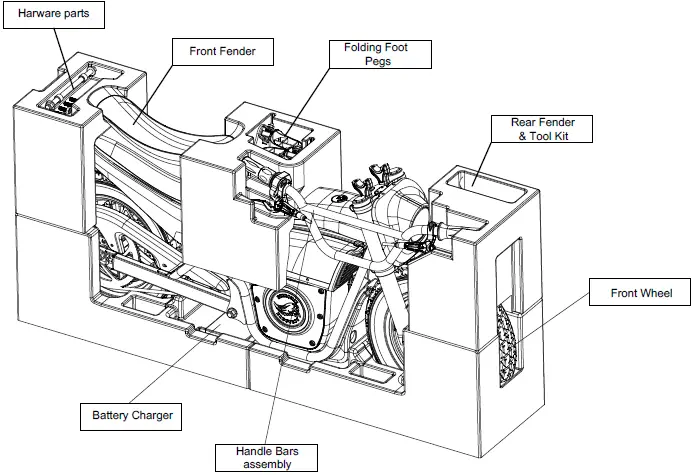 Harware parts

Front Fender

Folding Foot Pegs

Rear Fender & Tool Kit

Front Wheel

Battery Charger

Handle Bars assembly