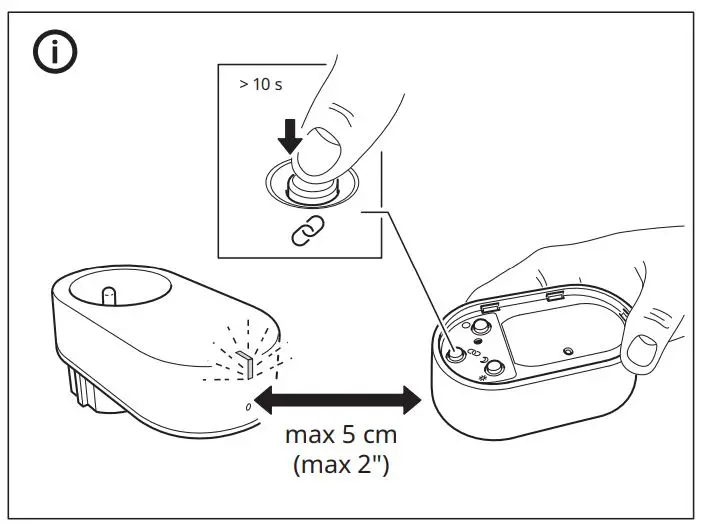 > 10 s

max 5 cm
(max 2")