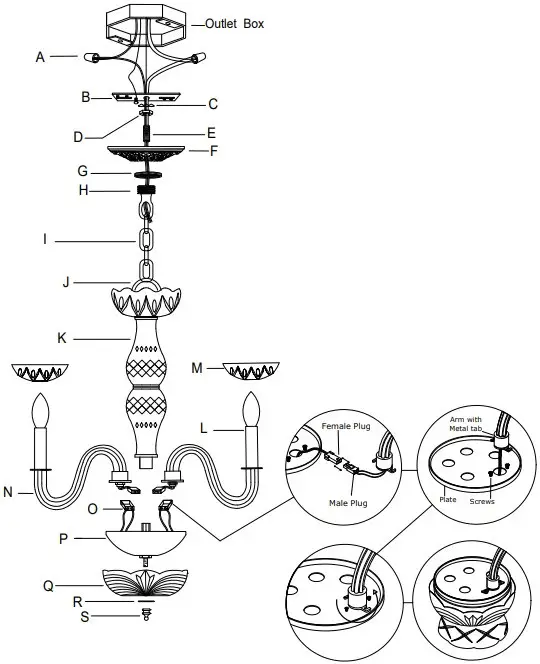 Outlet Box
A
B
C
D
E
F
G
H
I
J
K
M
L
N
O
P
Q
R
S
Female Plug
Male Plug
Arm with Metal tab
Plate
Screws