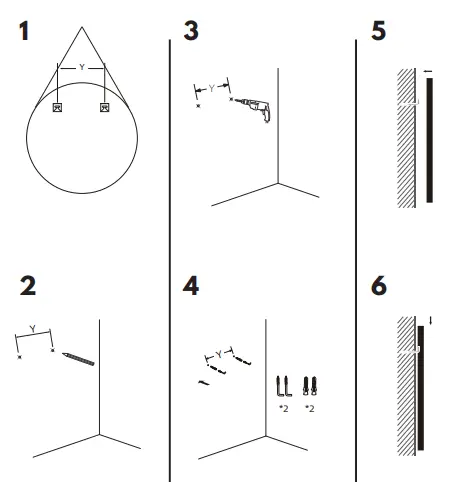 1
Y

2
Y

3
Y

4
Y
*2 *2

5

6