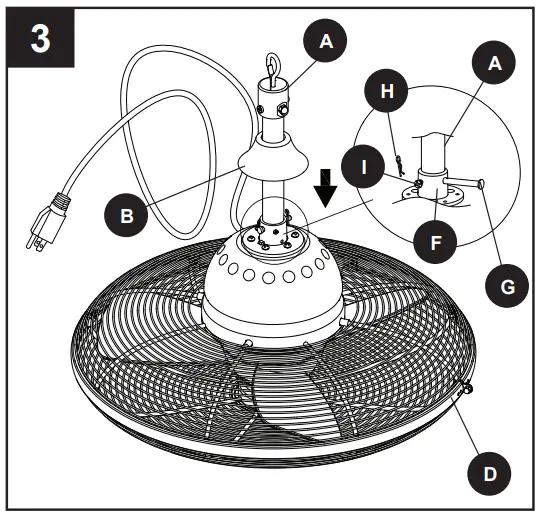 3

A

A

H

I

B

F

G

D