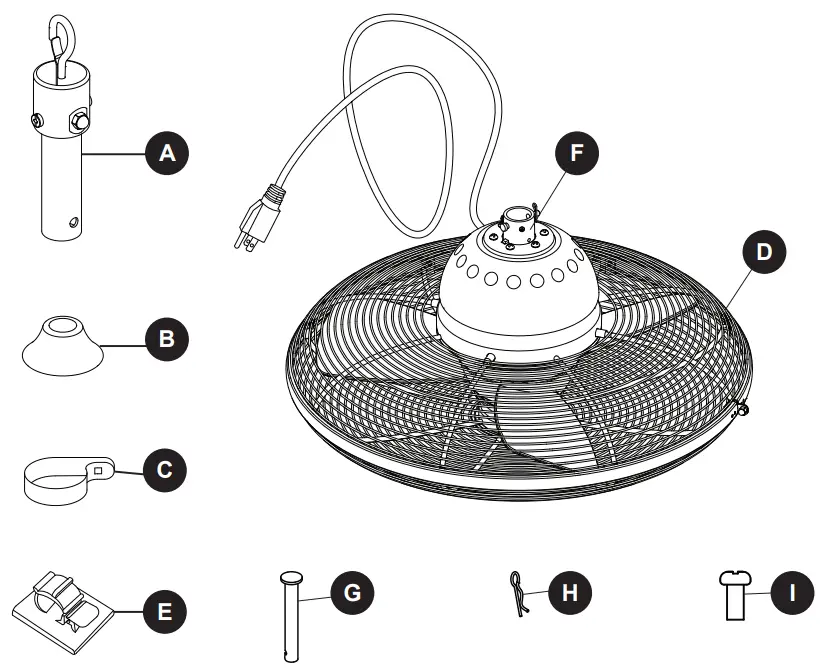 A
F
D
B
C
E
G
H
I