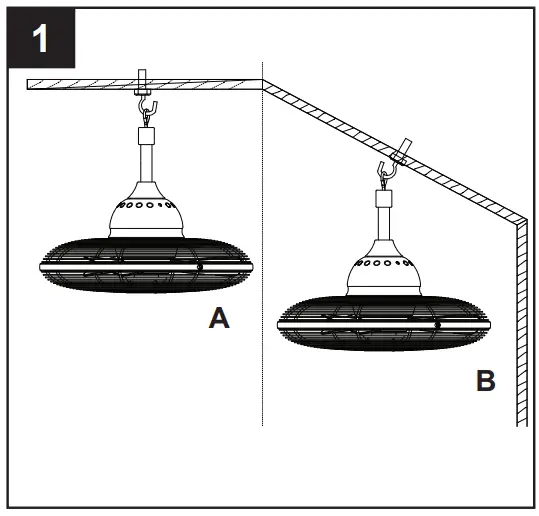 1

A

B