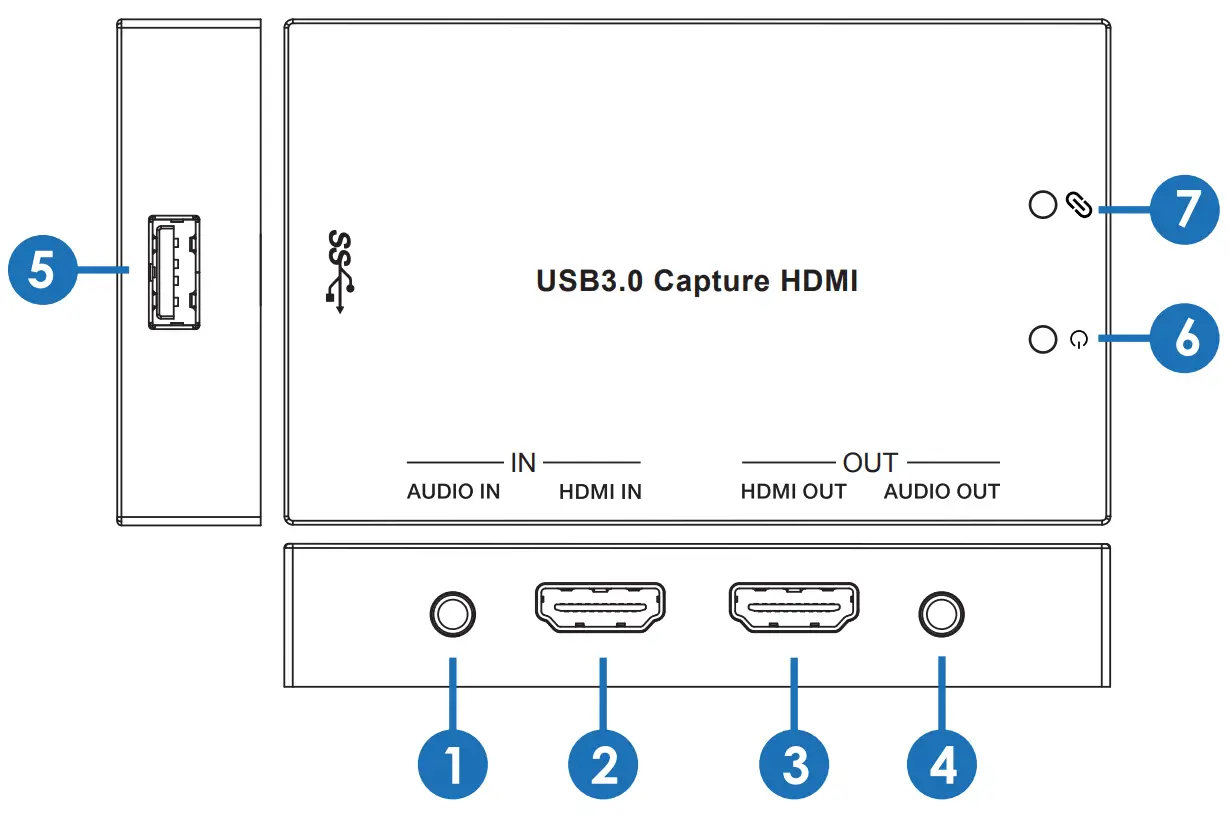 5

SS

USB3.0 Capture HDMI

7

6

IN
AUDIO IN HDMI IN

OUT
HDMI OUT AUDIO OUT

1 2 3 4