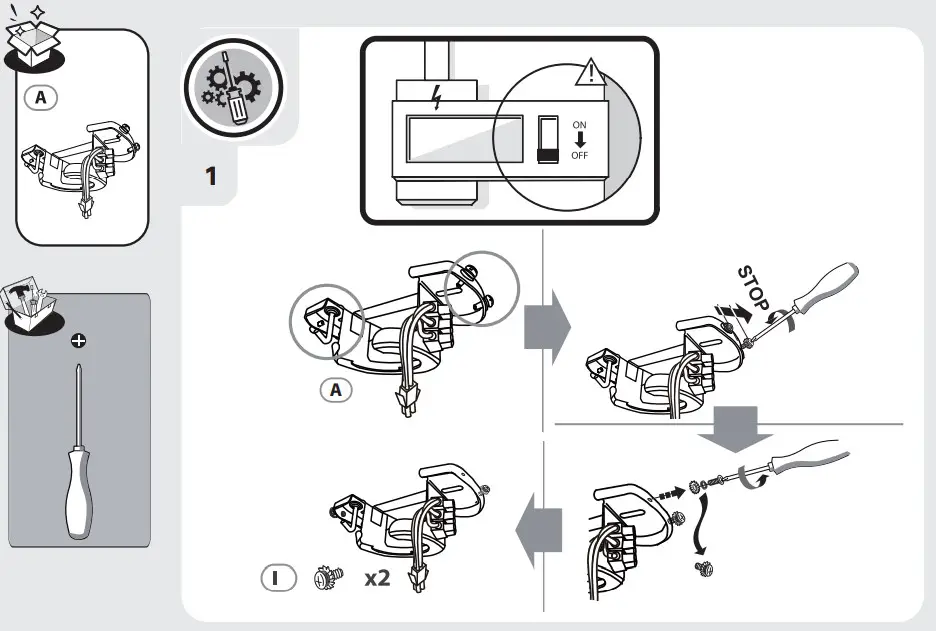 A

1

ON
OFF

A

STOP

I x2