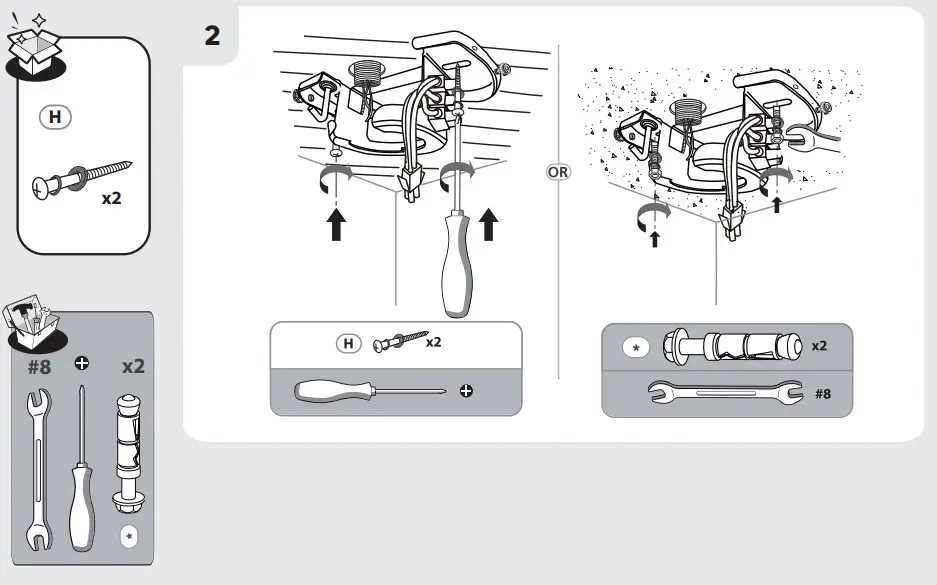 H

x2

#8

x2

*

2

OR

H

x2

*

x2

#8