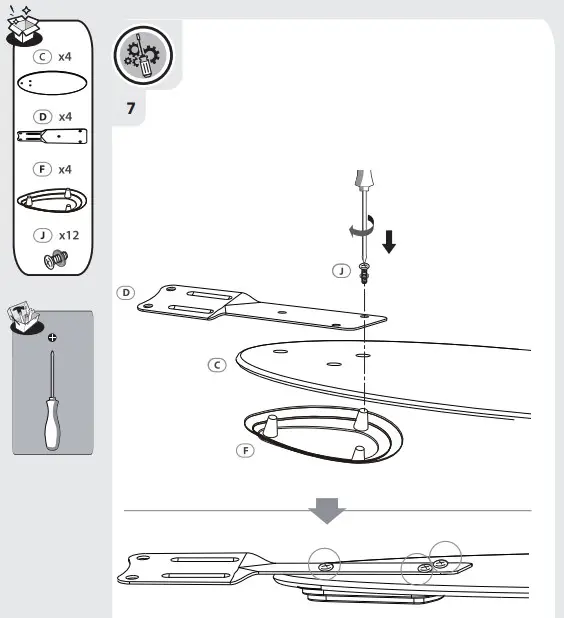 C x4

D x4

F x4

J x12

7

J

D

C

F