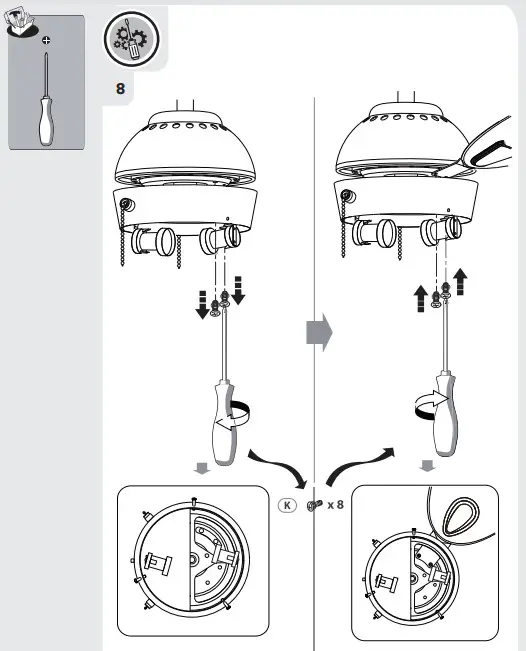 8

K x 8