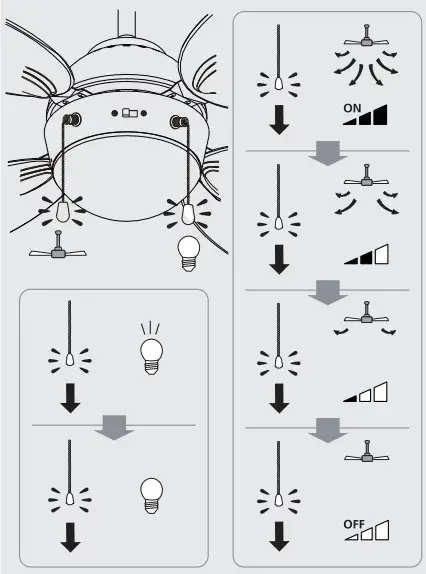 ON

OFF