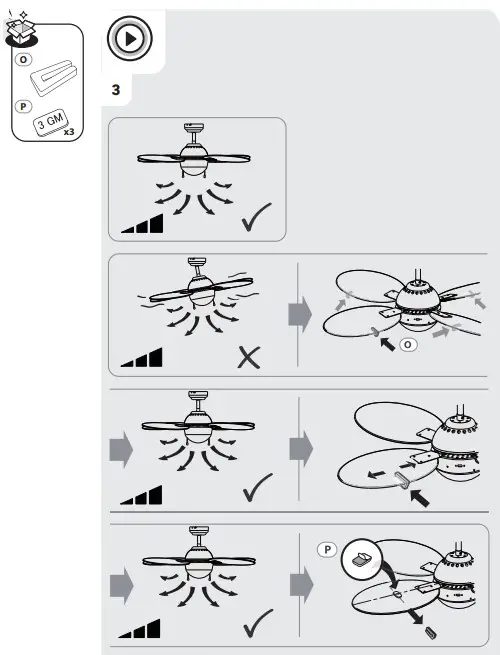 O

P

3 GM

x3

3

O

P