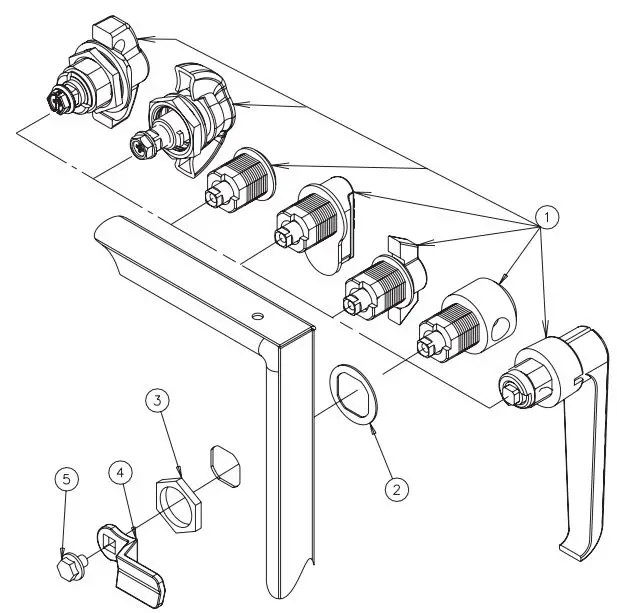 1

3

5

4

2