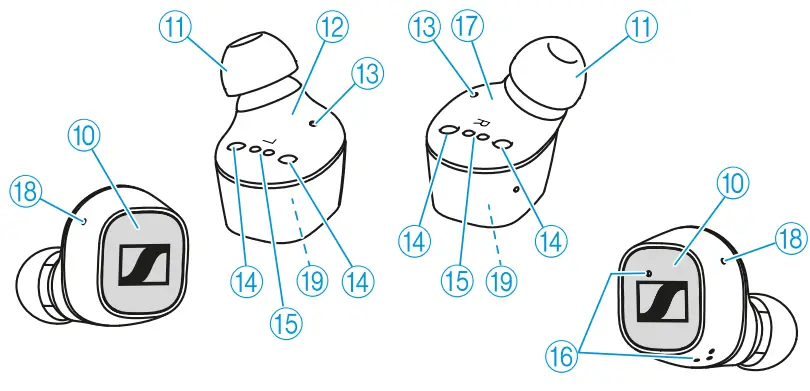 11
12
13
13
17
11
10
18
L
R
14
15
19
14
14
15
19
14
10
18
16